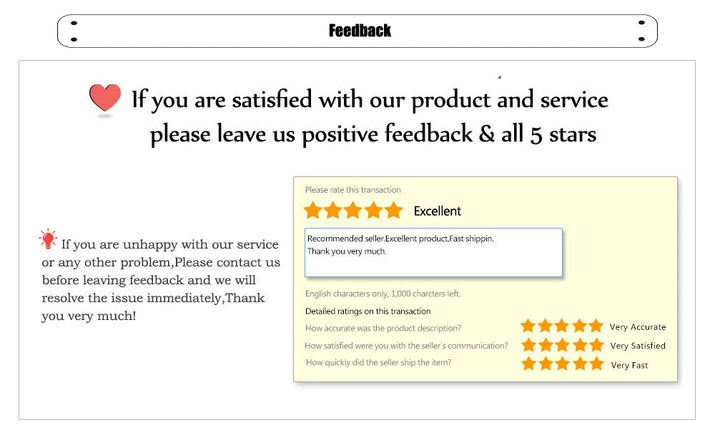 Feedback

If you are satisfied with our product and service please leave us positive feedback & all 5 stars

If you are unhappy with our service or any other problem,Please contact us before leaving feedback and we will resolve the issue immediately,Thank you very much!

Please rate this transaction

Excellent

Recommended seller.Excellent product.Fast shippin.
Thank you very much.

English characters only, 1,000 charcters left.

Detailed ratings on this transaction

How accurate was the product description? Very Accurate

How satisfied were you with the seller's communication? Very Satisfied

How quickly did the seller ship the item? Very Fast