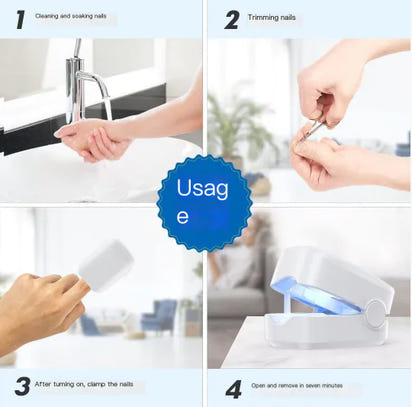 1 Cleaning and soaking nails

2 Trimming nails

Usag
e

3 After turning on, clamp the nails

4 Open and remove in seven minutes