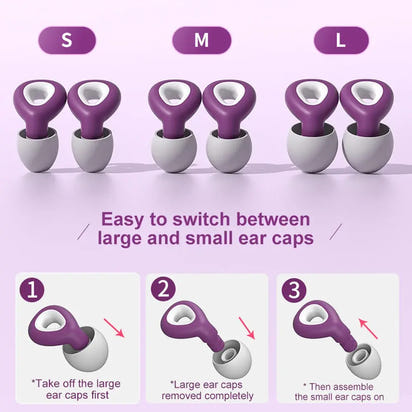 S

M

L

Easy to switch between large and small ear caps

1

*Take off the large ear caps first

2

*Large ear caps removed completely

3

* Then assemble the small ear caps on